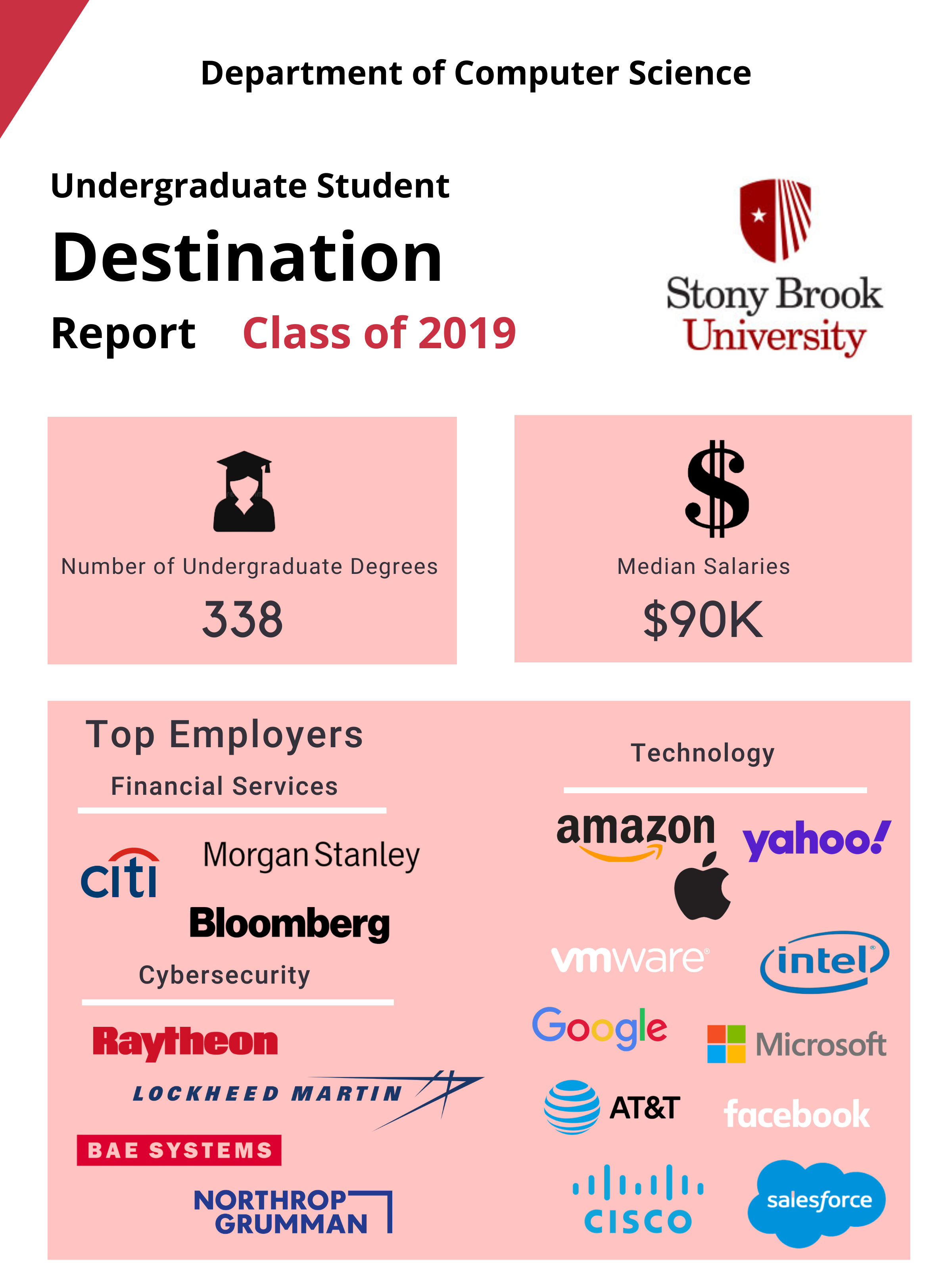 Department of Computer Science

Undergraduate Student
Destination
Report Class of 2019

Stony Brook University

Number of Undergraduate Degrees
338

Median Salaries
$90K

Top Employers

Financial Services

citi
Morgan Stanley
Bloomberg

Cybersecurity

Raytheon
LOCKHEED MARTIN
BAE SYSTEMS
NORTHROP GRUMMAN

Technology

amazon
yahoo!
vmware
intel
Google
Microsoft
AT&T
facebook
CISCO
salesforce